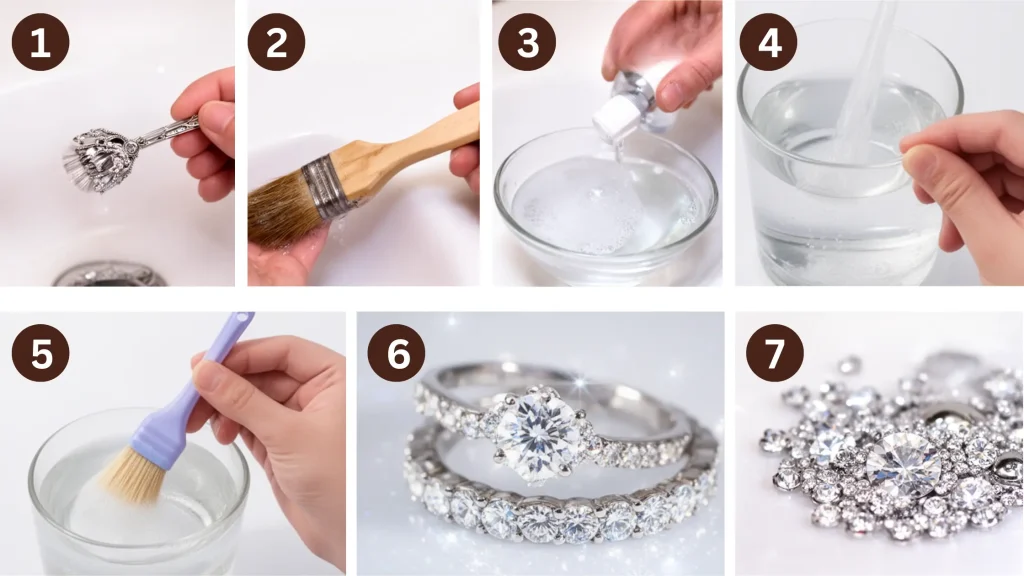 1
2
3
4
5
6
7